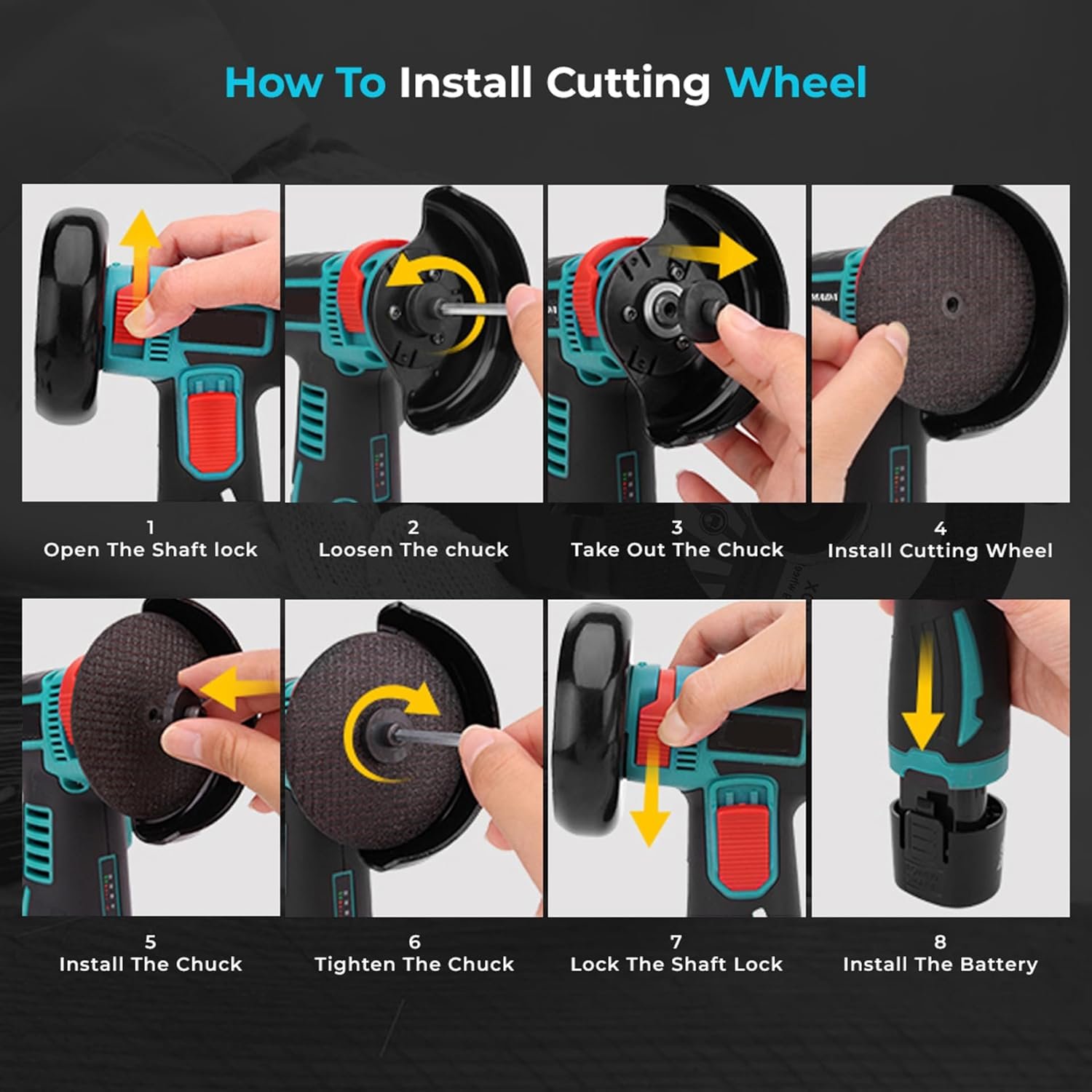 How To Install Cutting Wheel

1
Open The Shaft lock

2
Loosen The chuck

3
Take Out The Chuck

4
Install Cutting Wheel

5
Install The Chuck

6
Tighten The Chuck

7
Lock The Shaft Lock

8
Install The Battery